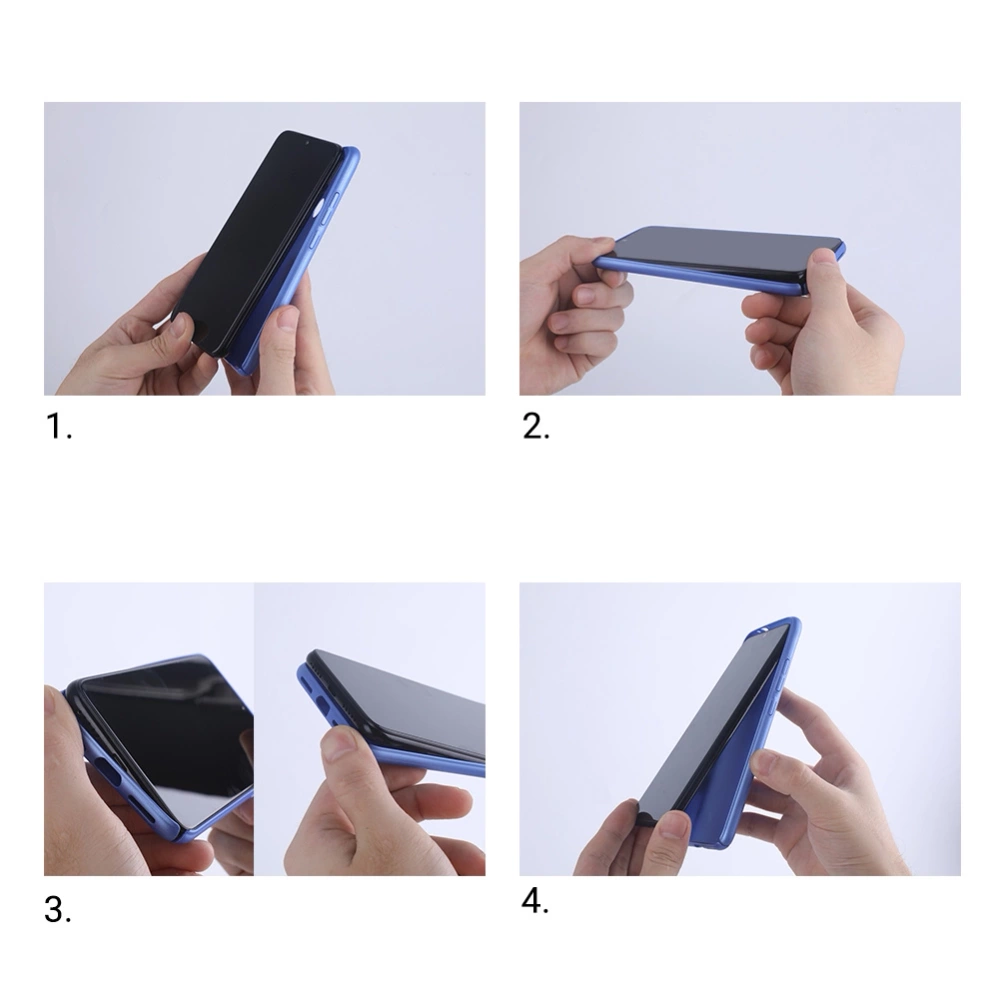 1.

2.

3.

4.